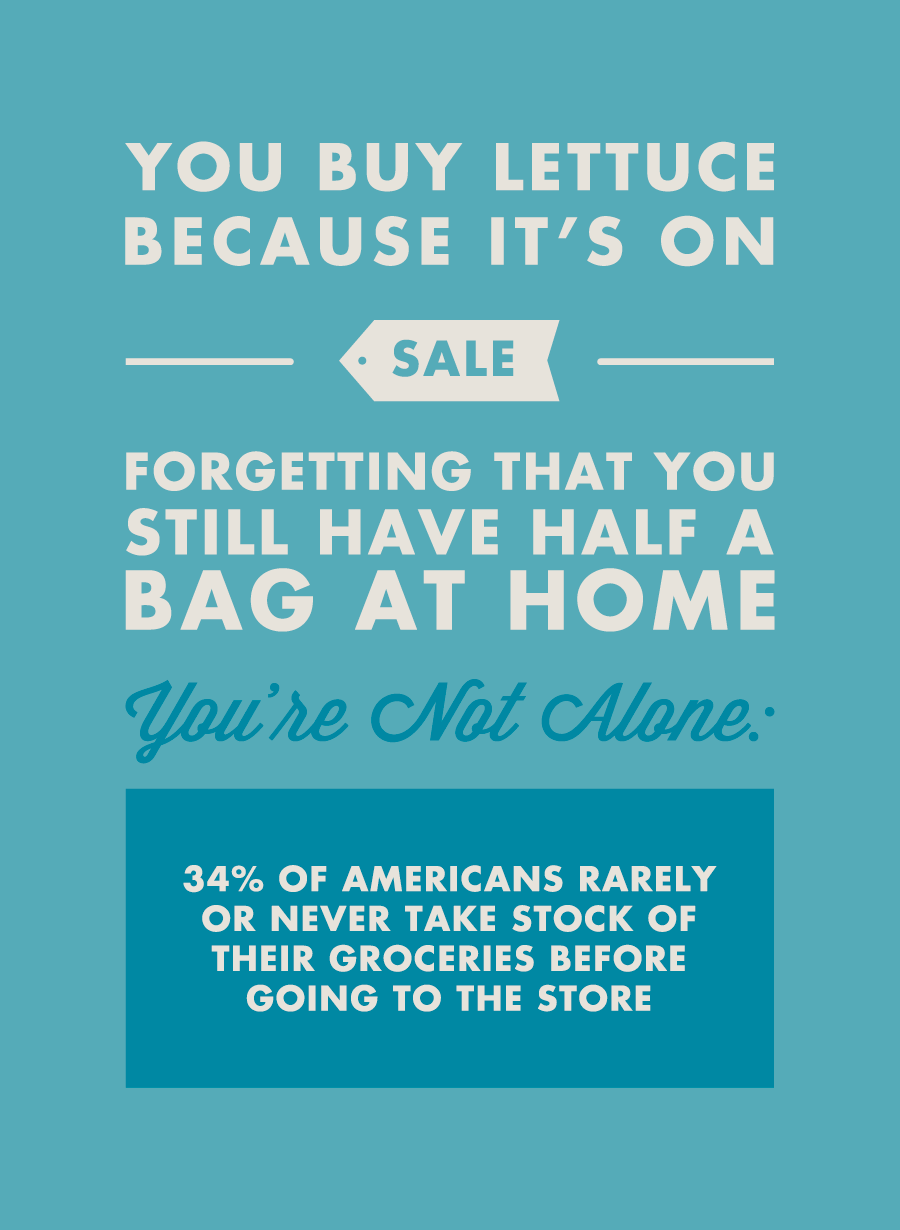 YOU BUY LETTUCE BECAUSE IT'S ON

SALE

FORGETTING THAT YOU STILL HAVE HALF A BAG AT HOME

You're Not Alone:

34% OF AMERICANS RARELY OR NEVER TAKE STOCK OF THEIR GROCERIES BEFORE GOING TO THE STORE